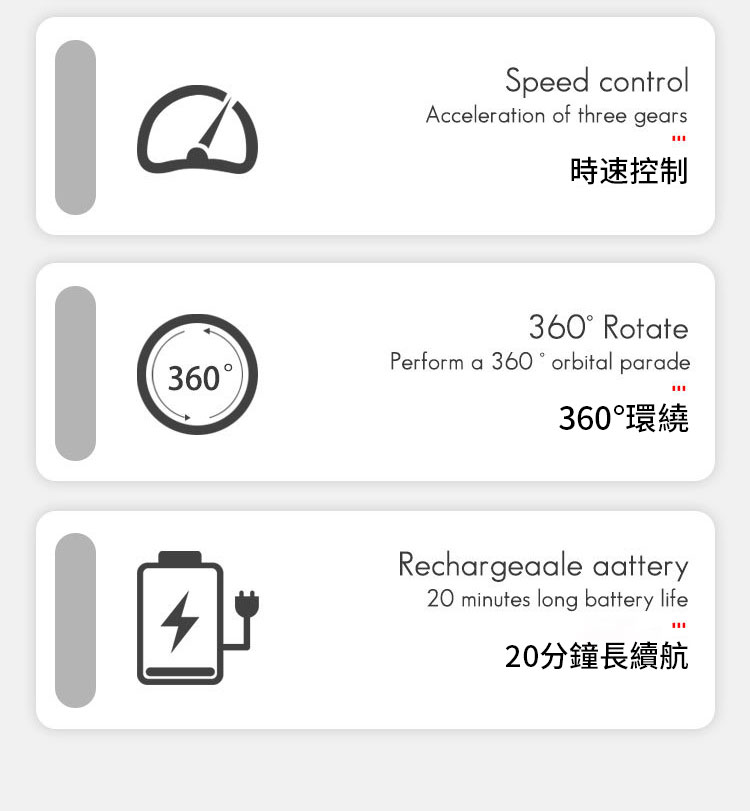 Speed control

Acceleration of three gears

時速控制

360°

360° Rotate

Perform a 360 ° orbital parade

360°環繞

Rechargeaale aattery

20 minutes long battery life

20分鐘長續航