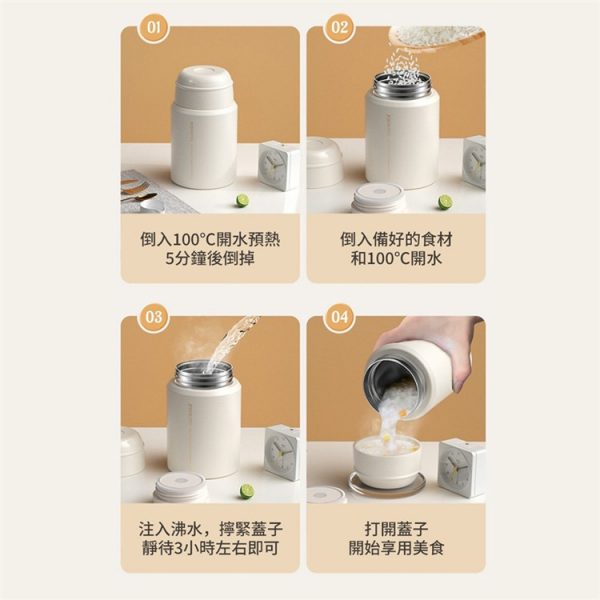 01

倒入100°C開水預熱
5分鐘後倒掉

02

倒入備好的食材
和100°C開水

03

注入沸水，擰緊蓋子
靜待3小時左右即可

04

打開蓋子
開始享用美食